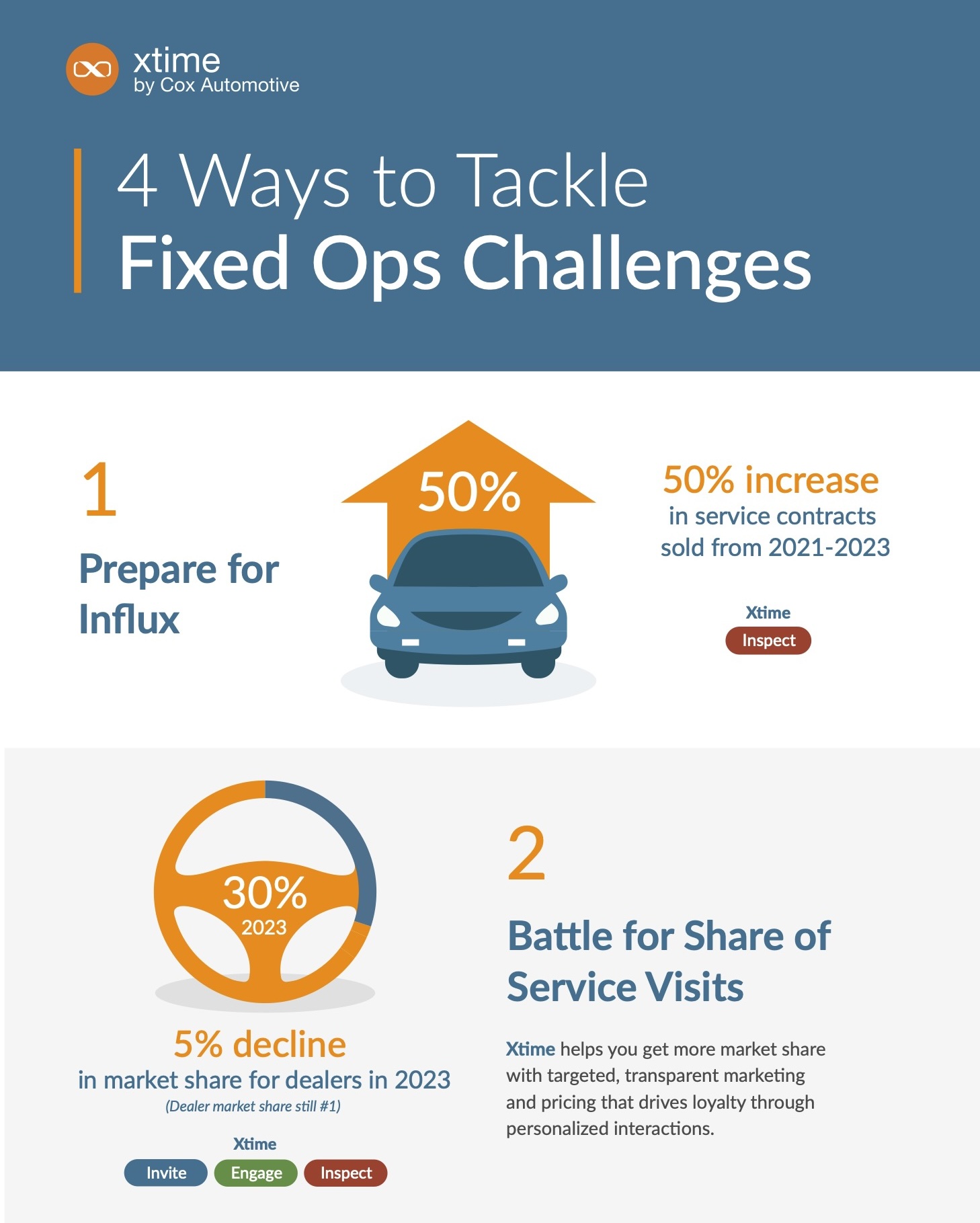 xtime
by Cox Automotive

4 Ways to Tackle
Fixed Ops Challenges

1

Prepare for Influx

50%

50% increase
in service contracts sold from 2021-2023

Xtime
Inspect

30%
2023

5% decline
in market share for dealers in 2023
(Dealer market share still #1)

Xtime
Invite Engage Inspect

2

Battle for Share of Service Visits

Xtime helps you get more market share with targeted, transparent marketing and pricing that drives loyalty through personalized interactions.