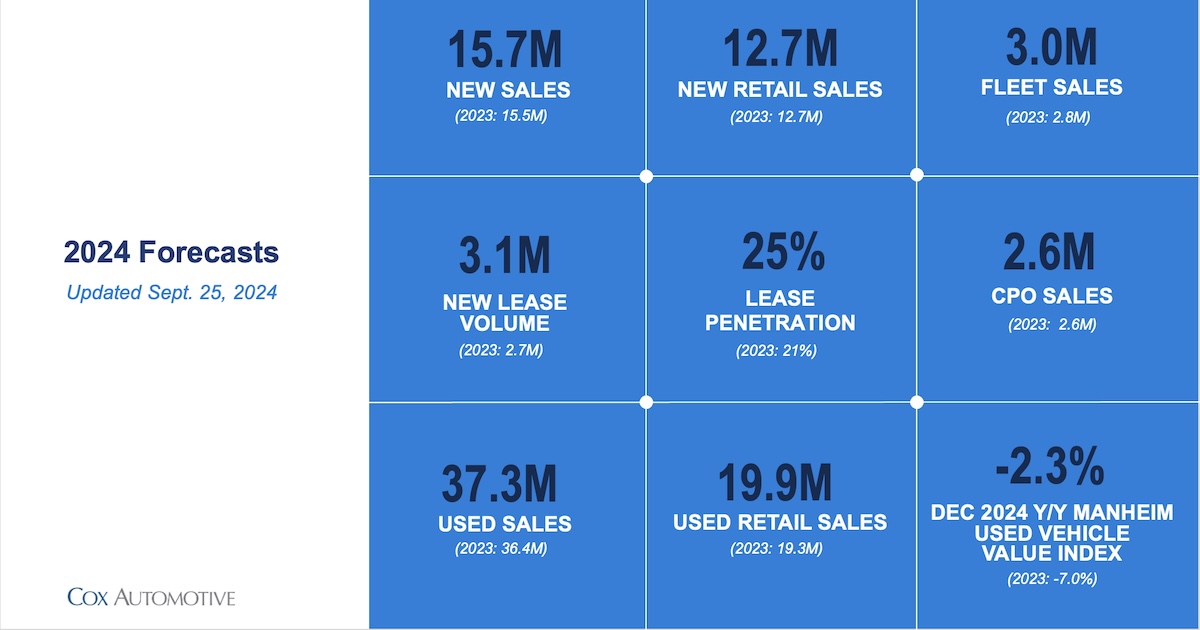 2024 Forecasts

Updated Sept. 25, 2024

COX AUTOMOTIVE

15.7M
NEW SALES
(2023: 15.5M)

12.7M
NEW RETAIL SALES
(2023: 12.7M)

3.0M
FLEET SALES
(2023: 2.8M)

3.1M
NEW LEASE VOLUME
(2023: 2.7M)

25%
LEASE PENETRATION
(2023: 21%)

2.6M
CPO SALES
(2023: 2.6M)

37.3M
USED SALES
(2023: 36.4M)

19.9M
USED RETAIL SALES
(2023: 19.3M)

-2.3%
DEC 2024 Y/Y MANHEIM USED VEHICLE VALUE INDEX
(2023: -7.0%)